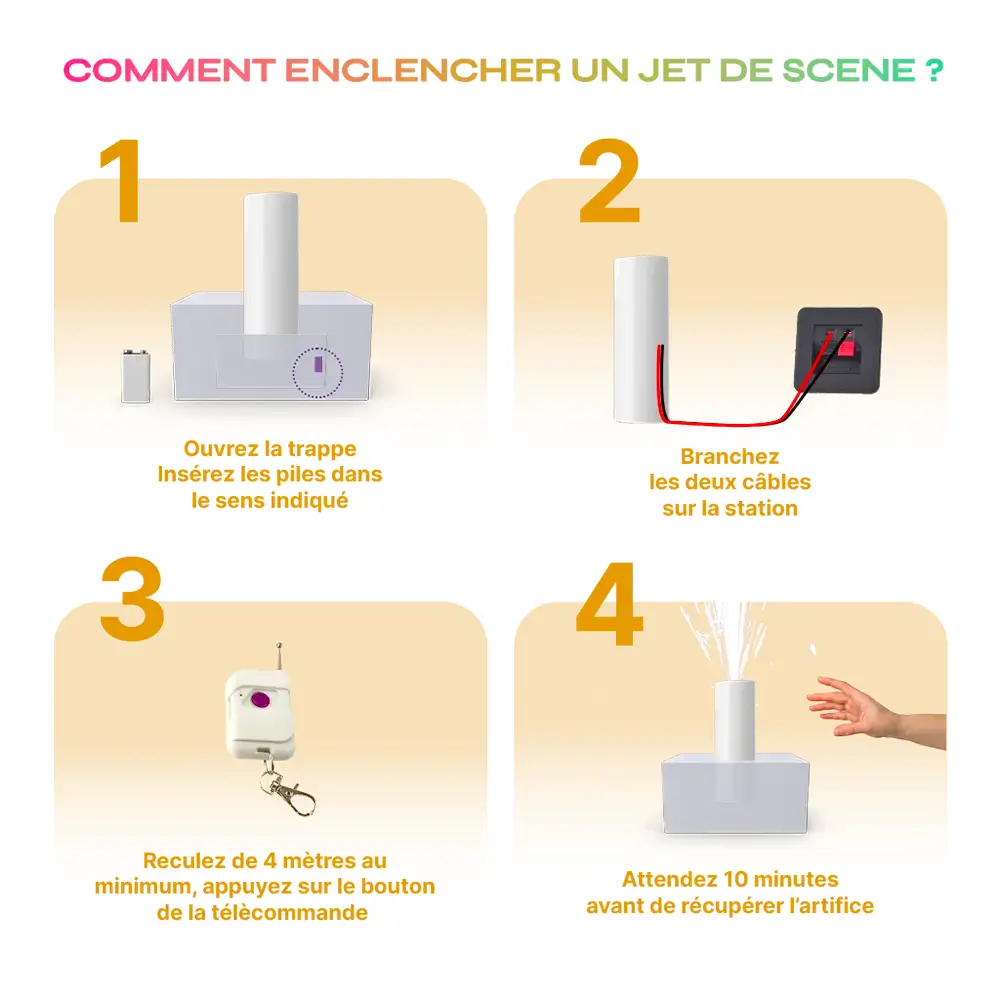 COMMENT ENCLENCHER UN JET DE SCENE ?

1

Ouvrez la trappe
Insérez les piles dans le sens indiqué

2

Branchez les deux câbles sur la station

3

Reculez de 4 mètres au minimum, appuyez sur le bouton de la télécommande

4

Attendez 10 minutes avant de récupérer l'artifice