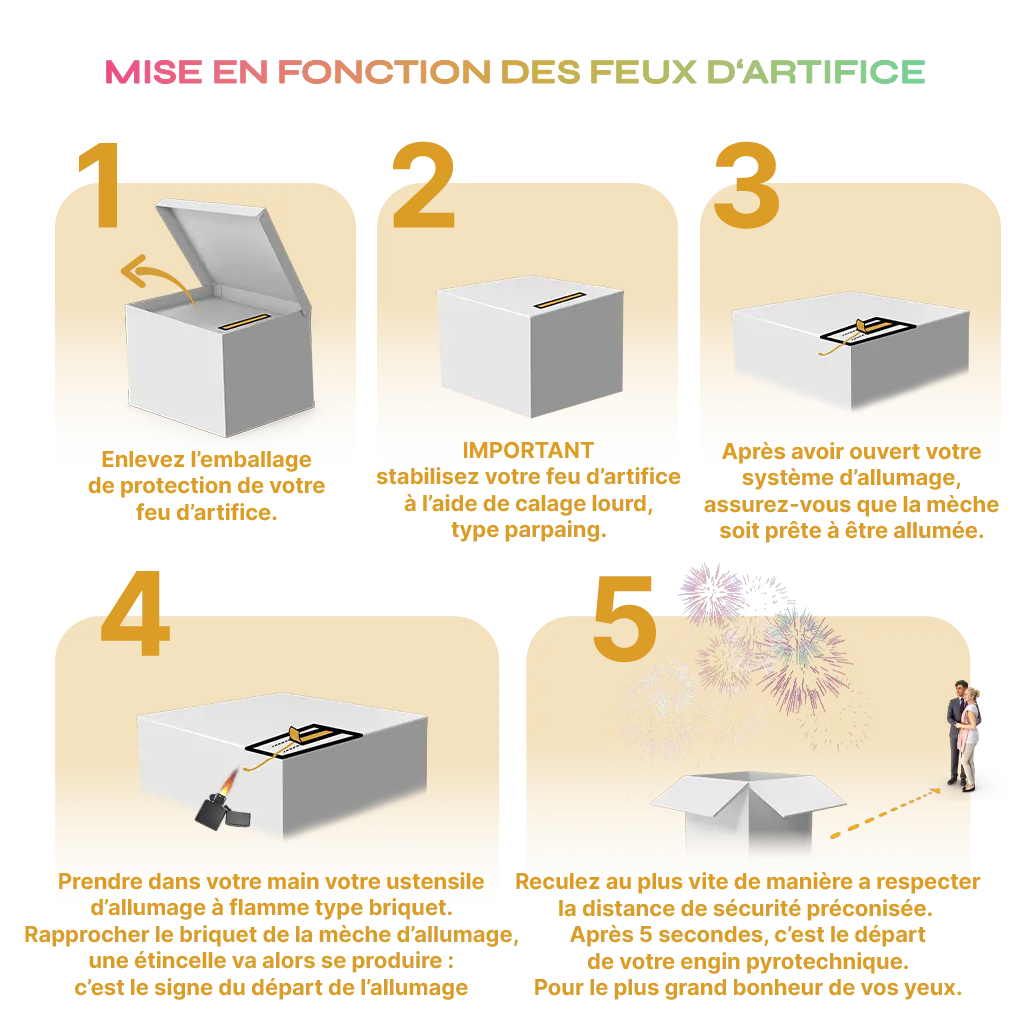 MISE EN FONCTION DES FEUX D'ARTIFICE

1

Enlevez l'emballage de protection de votre feu d'artifice.

2

IMPORTANT
stabilisez votre feu d'artifice à l'aide de calage lourd, type parpaing.

3

Après avoir ouvert votre système d'allumage, assurez-vous que la mèche soit prête à être allumée.

4

Prendre dans votre main votre ustensile d'allumage à flamme type briquet. Rapprocher le briquet de la mèche d'allumage, une étincelle va alors se produire : c'est le signe du départ de l'allumage

5

Reculez au plus vite de manière a respecter la distance de sécurité préconisée. Après 5 secondes, c'est le départ de votre engin pyrotechnique. Pour le plus grand bonheur de vos yeux.