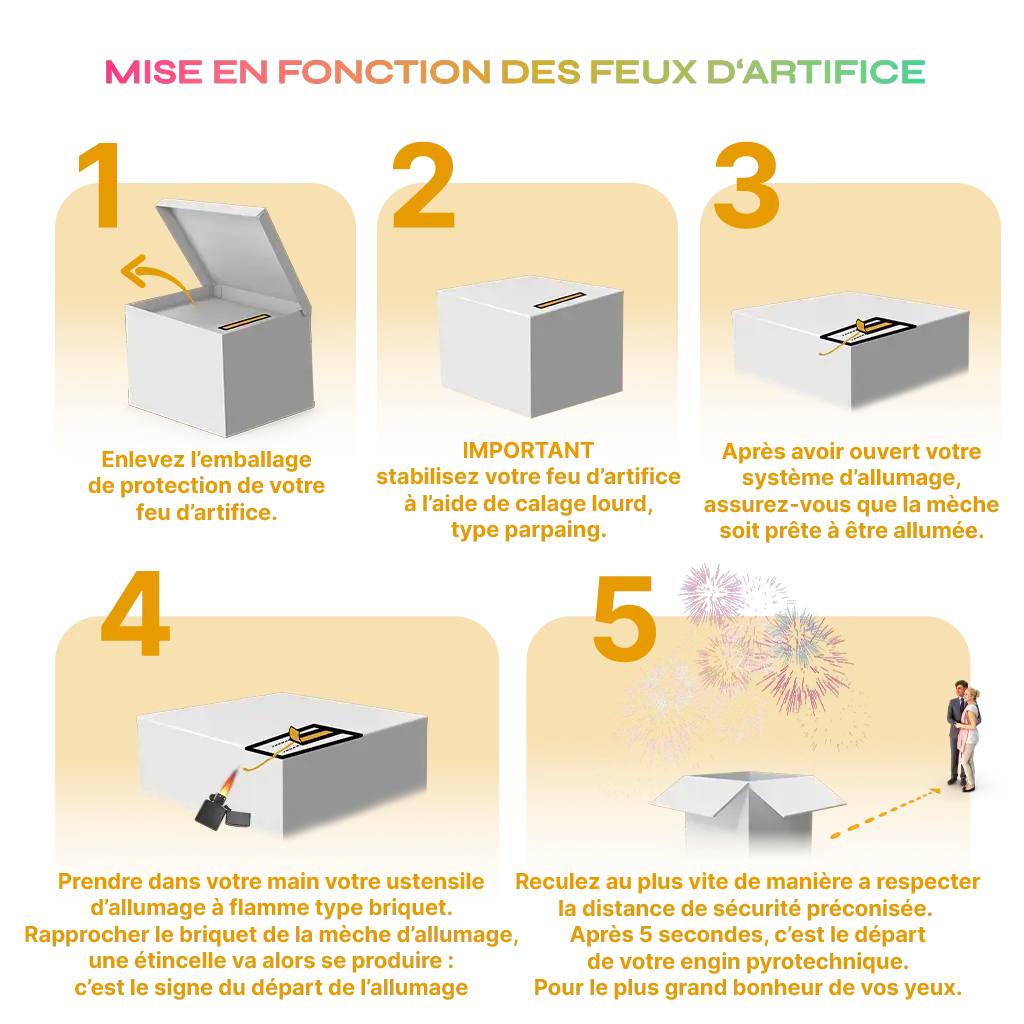 MISE EN FONCTION DES FEUX D'ARTIFICE

1

Enlevez l'emballage de protection de votre feu d'artifice.

2

IMPORTANT
stabilisez votre feu d'artifice à l'aide de calage lourd, type parpaing.

3

Après avoir ouvert votre système d'allumage, assurez-vous que la mèche soit prête à être allumée.

4

Prendre dans votre main votre ustensile d'allumage à flamme type briquet.
Rapprocher le briquet de la mèche d'allumage, une étincelle va alors se produire :
c'est le signe du départ de l'allumage

5

Reculez au plus vite de manière a respecter la distance de sécurité préconisée.
Après 5 secondes, c'est le départ de votre engin pyrotechnique.
Pour le plus grand bonheur de vos yeux.